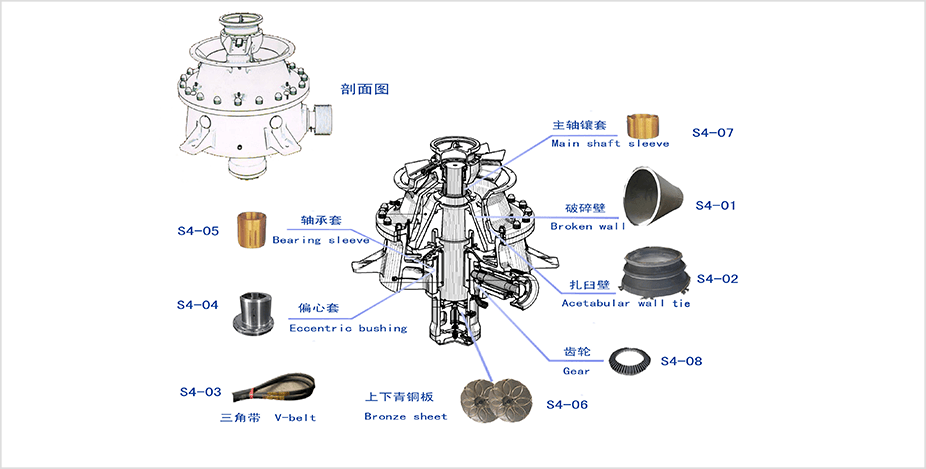 剖面图

主轴镶套
Main shaft sleeve
S4-07

破碎壁
Broken wall
S4-01

S4-05
轴承套
Bearing sleeve

扎臼壁
Acetabular wall tie
S4-02

S4-04
偏心套
Eccentric bushing

齿轮
Gear
S4-08

S4-03
三角带 V-belt

上下青铜板
Bronze sheet
S4-06